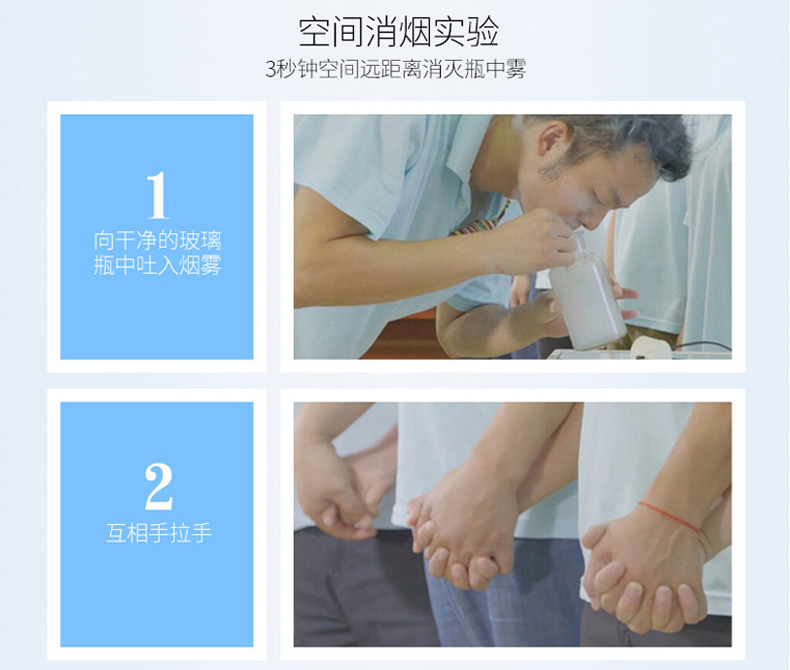 空间消烟实验

3秒钟空间远距离消灭瓶中雾

1
向干净的玻璃瓶中吐入烟雾

2
互相手拉手