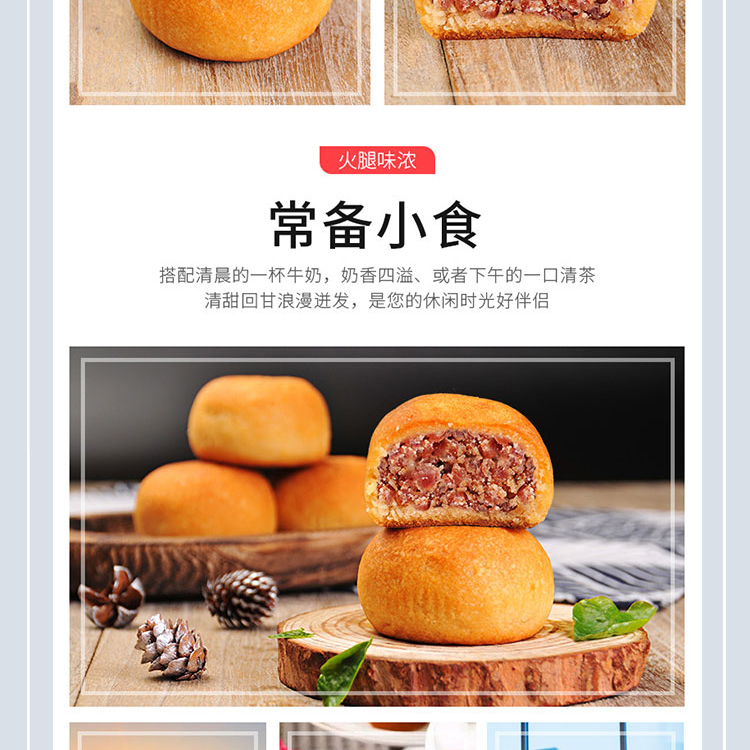 火腿味浓

常备小食

搭配清晨的一杯牛奶，奶香四溢、或者下午的一口清茶
清甜回甘浪漫迸发，是您的休闲时光好伴侣