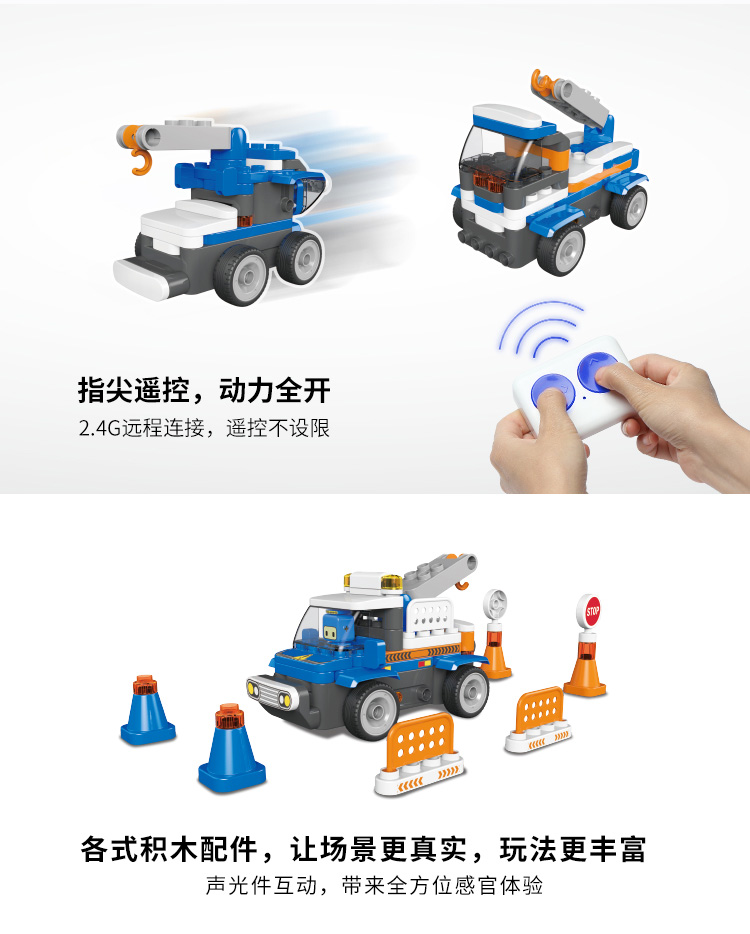 指尖遥控，动力全开
2.4G远程连接，遥控不设限

STOP

各式积木配件，让场景更真实，玩法更丰富
声光件互动，带来全方位感官体验