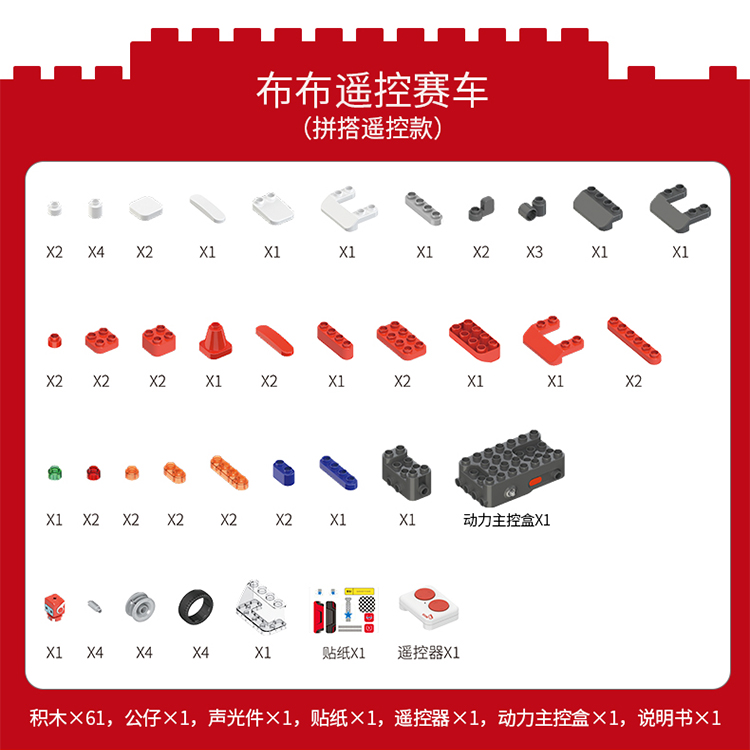 布布遥控赛车
(拼搭遥控款)

X2 X4 X2 X1 X1 X1 X1 X2 X3 X1 X1

X2 X2 X2 X1 X2 X1 X2 X1 X1 X2

X1 X2 X2 X2 X2 X2 X1 X1 动力主控盒X1

X1 X4 X4 X4 X1 贴纸X1 遥控器X1

积木×61，公仔×1，声光件×1，贴纸×1，遥控器×1，动力主控盒×1，说明书×1